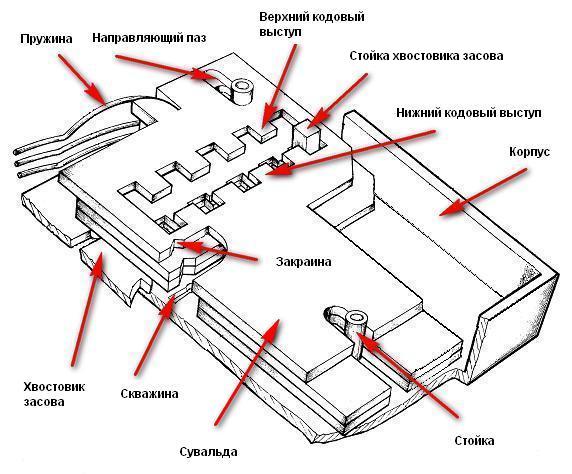 Пружина

Направляющий паз

Верхний кодовый выступ

Стойка хвостовика засова

Нижний кодовый выступ

Корпус

Закраина

Хвостовик засова

Скважина

Сувальда

Стойка